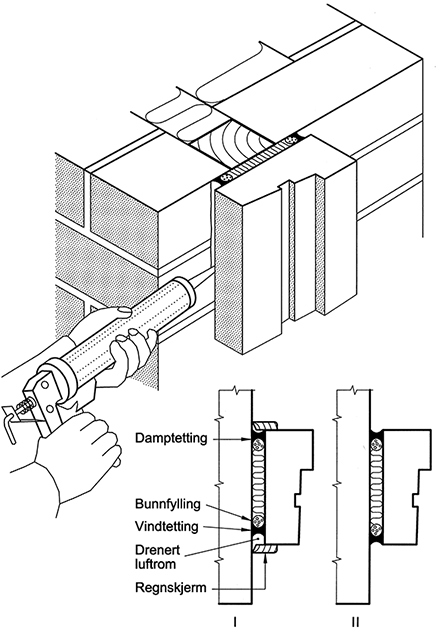 Damptetting

Bunnfylling

Vindtetting

Drenert luftrom

Regnskjerm

I

II