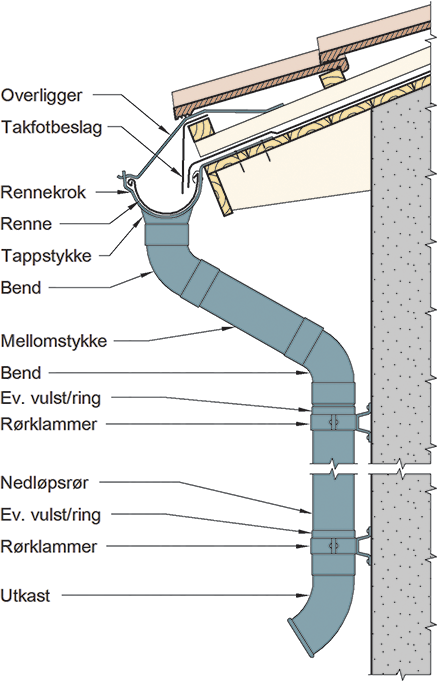 Overligger
Takfotbeslag
Rennekrok
Renne
Tappstykke
Bend
Mellomstykke
Bend
Ev. vulst/ring
Rørklammer
Nedløpsrør
Ev. vulst/ring
Rørklammer
Utkast