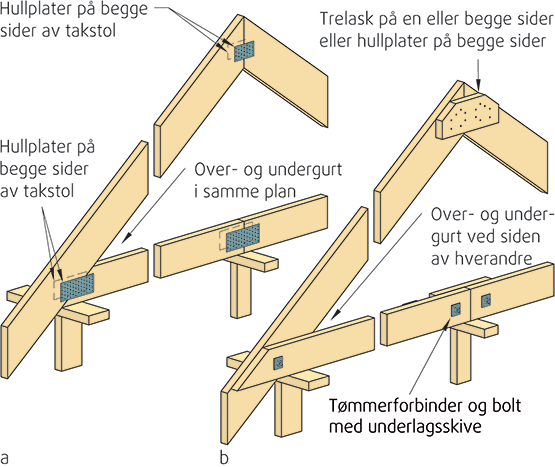 Hullplater på begge sider av takstol

Trelask på en eller begge sider eller hullplater på begge sider

Hullplater på begge sider av takstol

Over- og undergurt i samme plan

Over- og undergurt ved siden av hverandre

Tømmerforbinder og bolt med underlagsskive

a

b