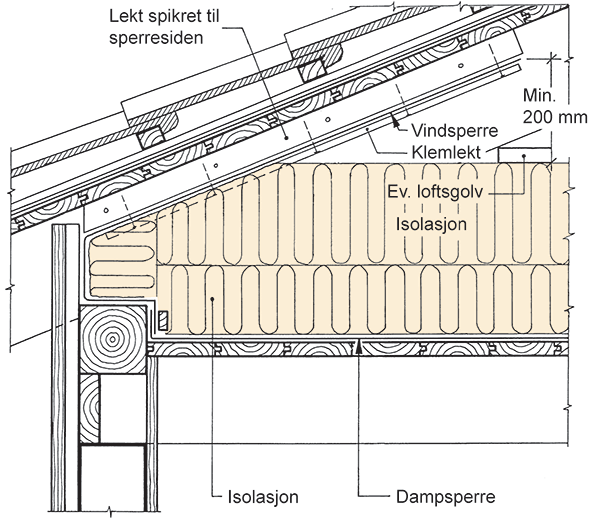 Lekt spikret til sperresiden

Min. 200 mm

Vindsperre

Klemlekt

Ev. loftsgolv

Isolasjon

Isolasjon

Dampsperre