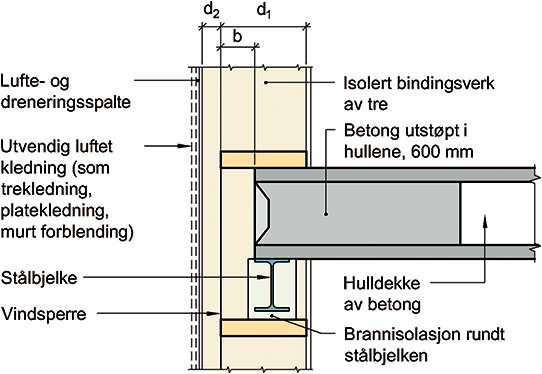 $d_2$ $d_1$

b

Lufte- og dreneringsspalte

Utvendig luftet kledning (som trekledning, platekledning, murt forblending)

Stålbjelke

Vindsperre

Isolert bindingsverk av tre

Betong utstøpt i hullene, 600 mm

Hulldekke av betong

Brannisolasjon rundt stålbjelken