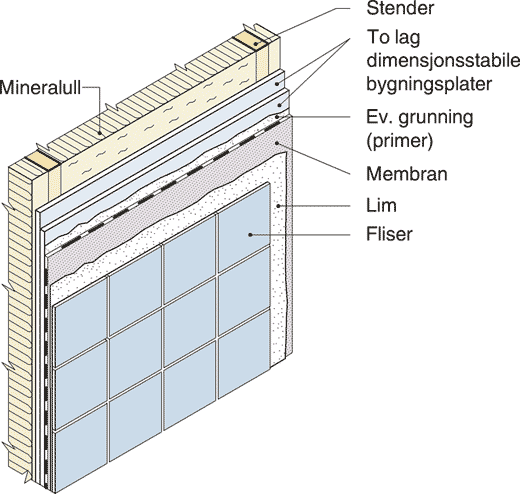 Stender
To lag dimensjonsstabile bygningsplater
Mineralull
Ev. grunning (primer)
Membran
Lim
Fliser